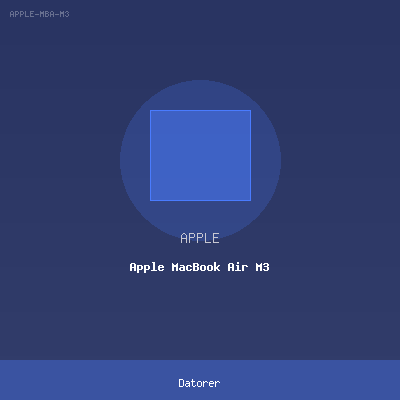 APPLE-MBA-M3

APPLE

Apple MacBook Air M3

Datorer